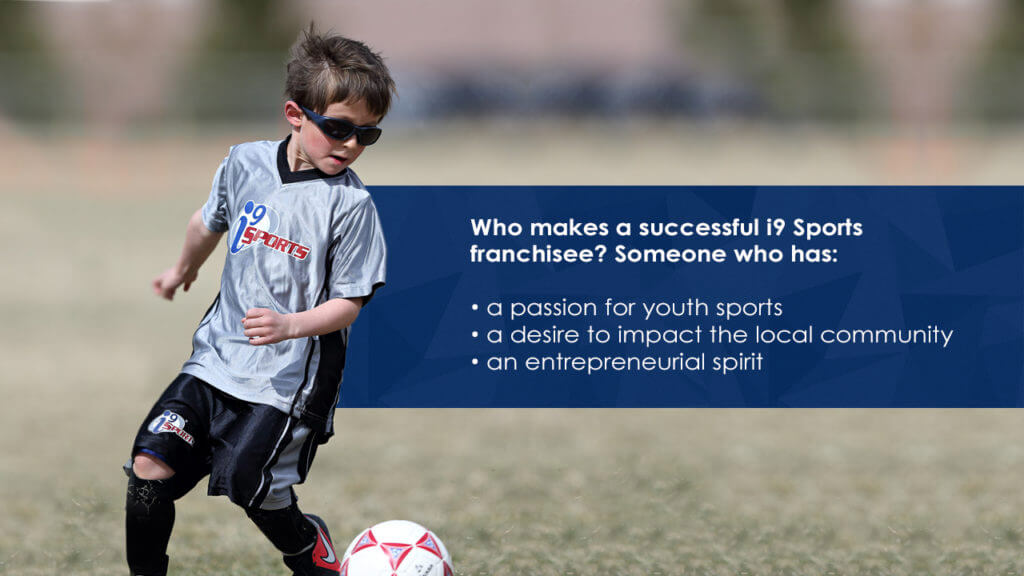 i9 SPORTS

i9 SPORTS

Who makes a successful i9 Sports franchisee? Someone who has:

• a passion for youth sports
• a desire to impact the local community
• an entrepreneurial spirit